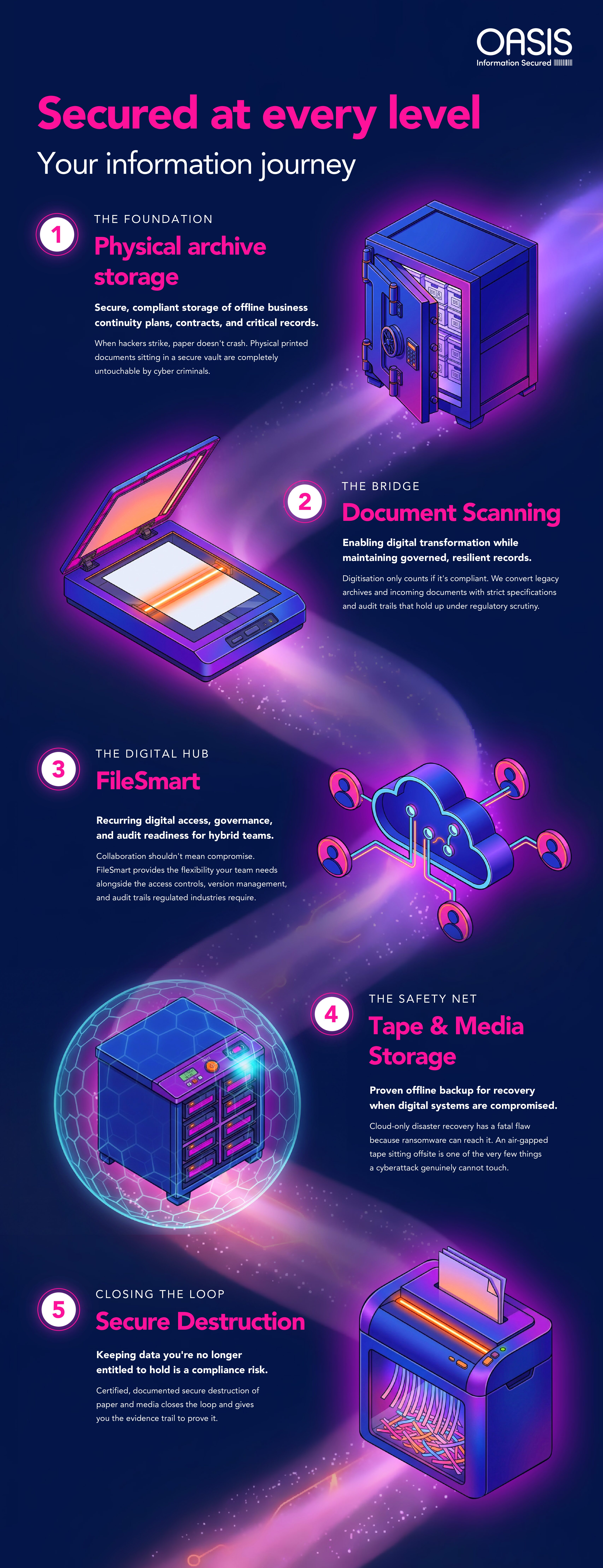 OASIS
Information Secured

Secured at every level

Your information journey

1

THE FOUNDATION

Physical archive storage

Secure, compliant storage of offline business continuity plans, contracts, and critical records.

When hackers strike, paper doesn't crash. Physical printed documents sitting in a secure vault are completely untouchable by cyber criminals.

2

THE BRIDGE

Document Scanning

Enabling digital transformation while maintaining governed, resilient records.

Digitisation only counts if it's compliant. We convert legacy archives and incoming documents with strict specifications and audit trails that hold up under regulatory scrutiny.

3

THE DIGITAL HUB

FileSmart

Recurring digital access, governance, and audit readiness for hybrid teams.

Collaboration shouldn't mean compromise. FileSmart provides the flexibility your team needs alongside the access controls, version management, and audit trails regulated industries require.

4

THE SAFETY NET

Tape & Media Storage

Proven offline backup for recovery when digital systems are compromised.

Cloud-only disaster recovery has a fatal flaw because ransomware can reach it. An air-gapped tape sitting offsite is one of the very few things a cyberattack genuinely cannot touch.

5

CLOSING THE LOOP

Secure Destruction

Keeping data you're no longer entitled to hold is a compliance risk.

Certified, documented secure destruction of paper and media closes the loop and gives you the evidence trail to prove it.